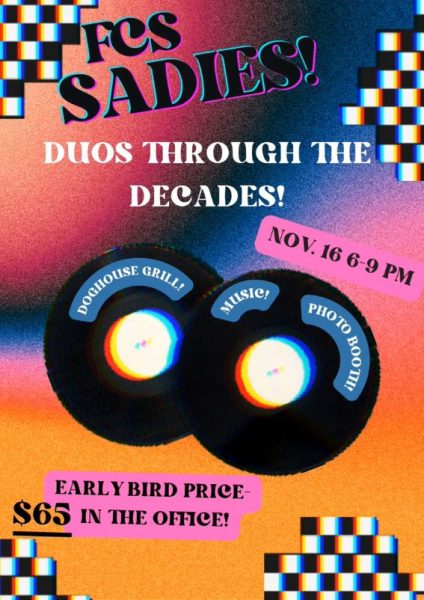 FCS SADIES!

DUOS THROUGH THE DECADES!

NOV. 16 6-9 PM

DOGHOUSE GRILL!

MUSIC!

PHOTO BOOTH!

EARLY BIRD PRICE-
$65 IN THE OFFICE!