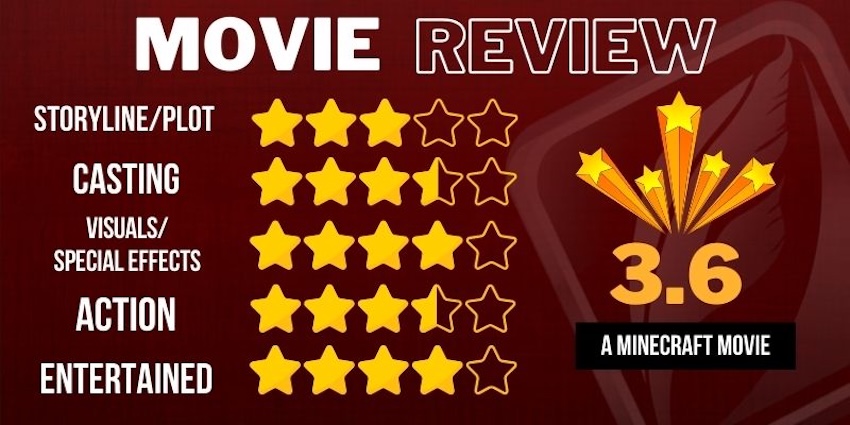 MOVIE REVIEW

STORYLINE/PLOT

CASTING

VISUALS/ SPECIAL EFFECTS

ACTION

ENTERTAINED

3.6

A MINECRAFT MOVIE